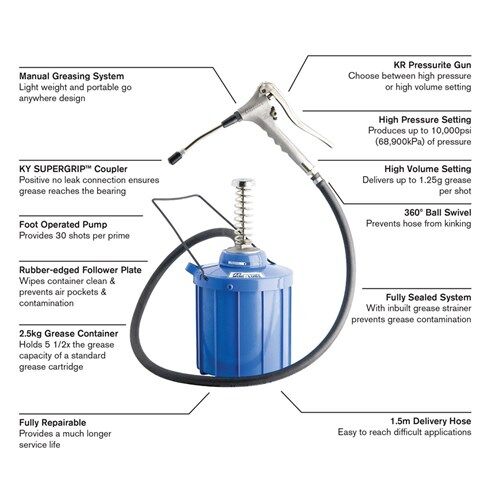 Manual Greasing System
Light weight and portable go anywhere design

KY SUPERGRIP™ Coupler
Positive no leak connection ensures grease reaches the bearing

Foot Operated Pump
Provides 30 shots per prime

Rubber-edged Follower Plate
Wipes container clean & prevents air pockets & contamination

2.5kg Grease Container
Holds 5 1/2x the grease capacity of a standard grease cartridge

Fully Repairable
Provides a much longer service life

KR Pressurite Gun
Choose between high pressure or high volume setting

High Pressure Setting
Produces up to 10,000psi (68,900kPa) of pressure

High Volume Setting
Delivers up to 1.25g grease per shot

360° Ball Swivel
Prevents hose from kinking

Fully Sealed System
With inbuilt grease strainer prevents grease contamination

1.5m Delivery Hose
Easy to reach difficult applications