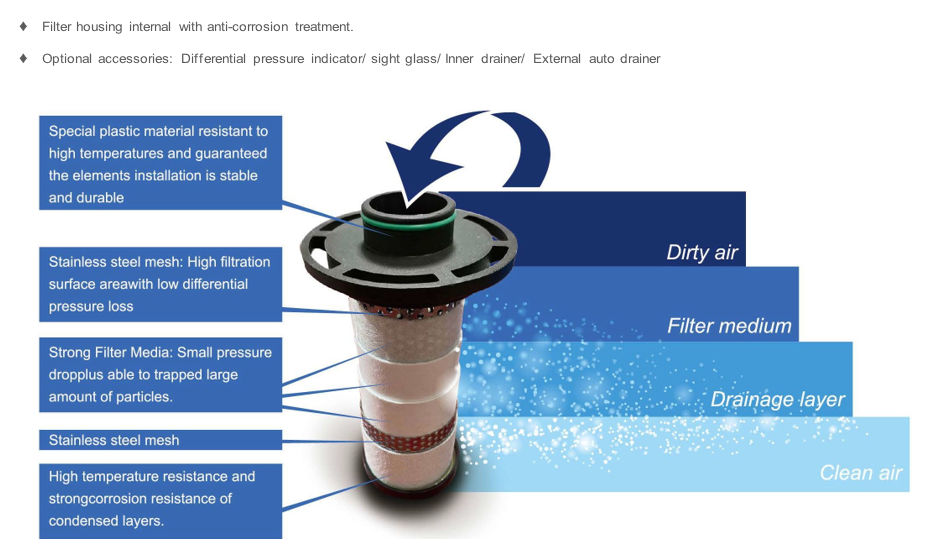 ♦ Filter housing internal with anti-corrosion treatment.

♦ Optional accessories: Differential pressure indicator/ sight glass/ Inner drainer/ External auto drainer

Special plastic material resistant to high temperatures and guaranteed the elements installation is stable and durable

Stainless steel mesh: High filtration surface areawith low differential pressure loss

Strong Filter Media: Small pressure dropplus able to trapped large amount of particles.

Stainless steel mesh

High temperature resistance and strongcorrosion resistance of condensed layers.

Dirty air

Filter medium

Drainage layer

Clean air