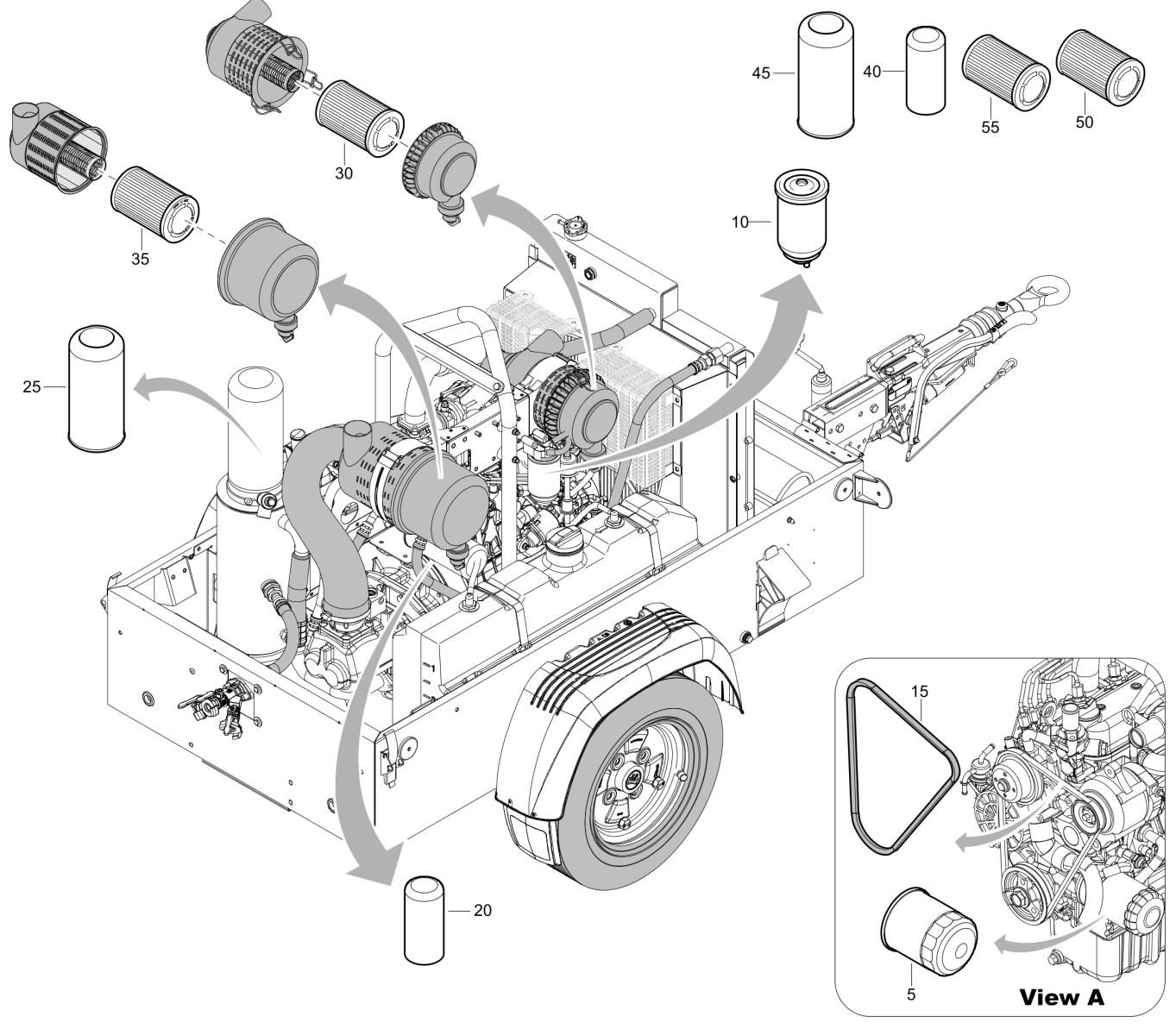 45
40
55
50
30
35
10
25
20
15
5
View A