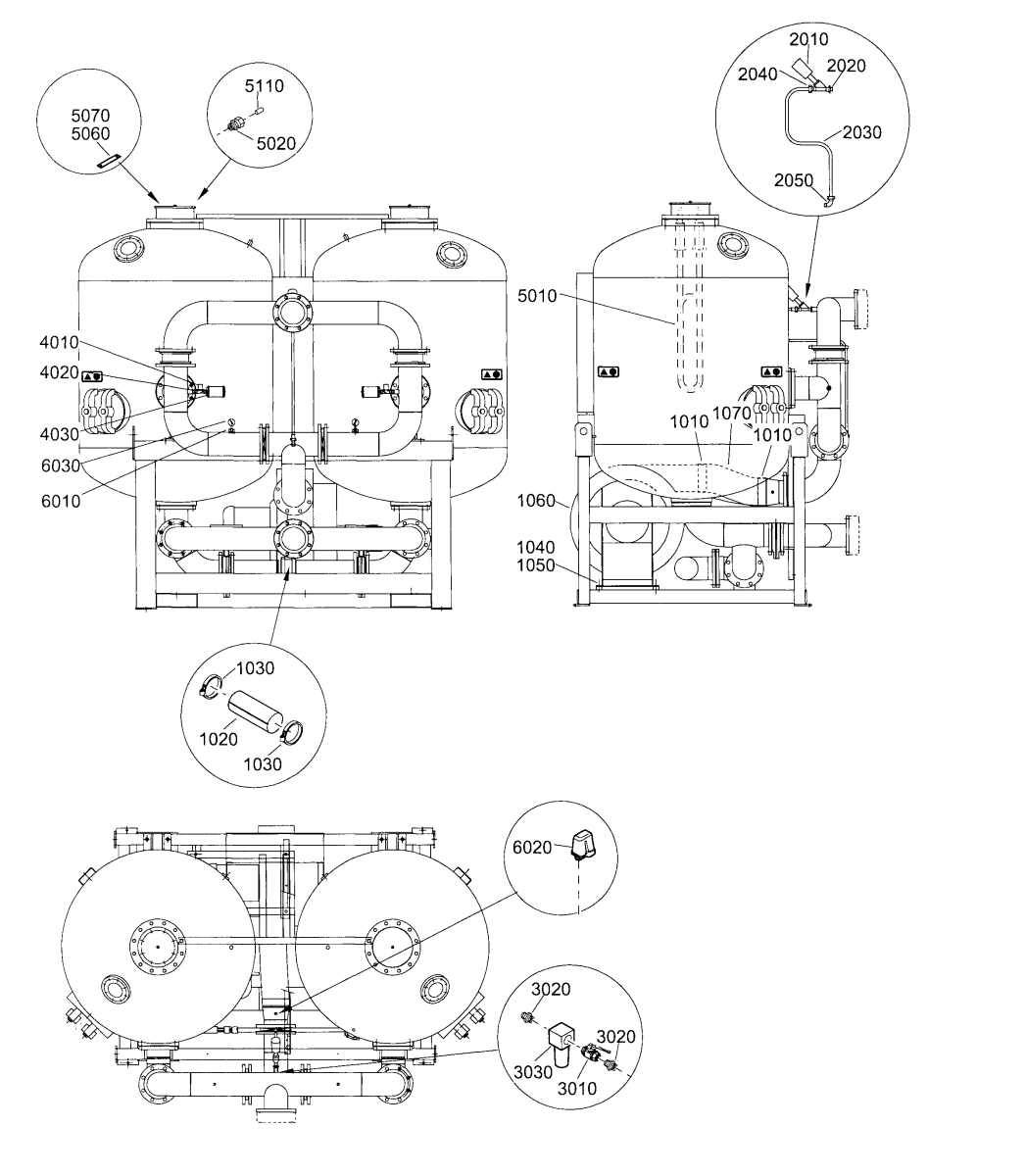 5070
5060

5110
5020

2010
2040
2020
2030
2050

5010

4010
4020
4030
6030
6010

1010
1070
1010

1060
1040
1050

1030
1020
1030

6020

3020
3030
3010
3020