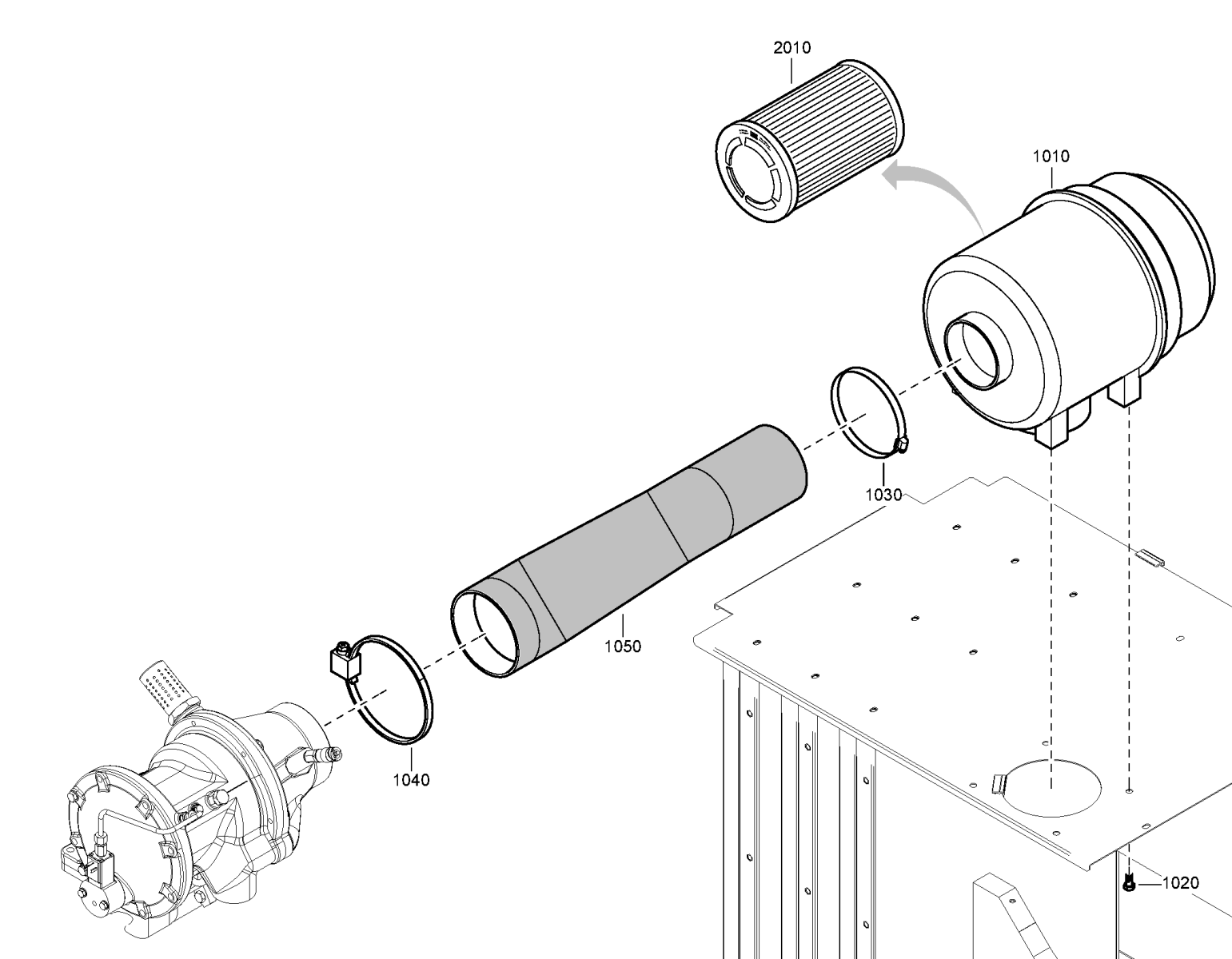 2010
1010
1030
1050
1040
1020