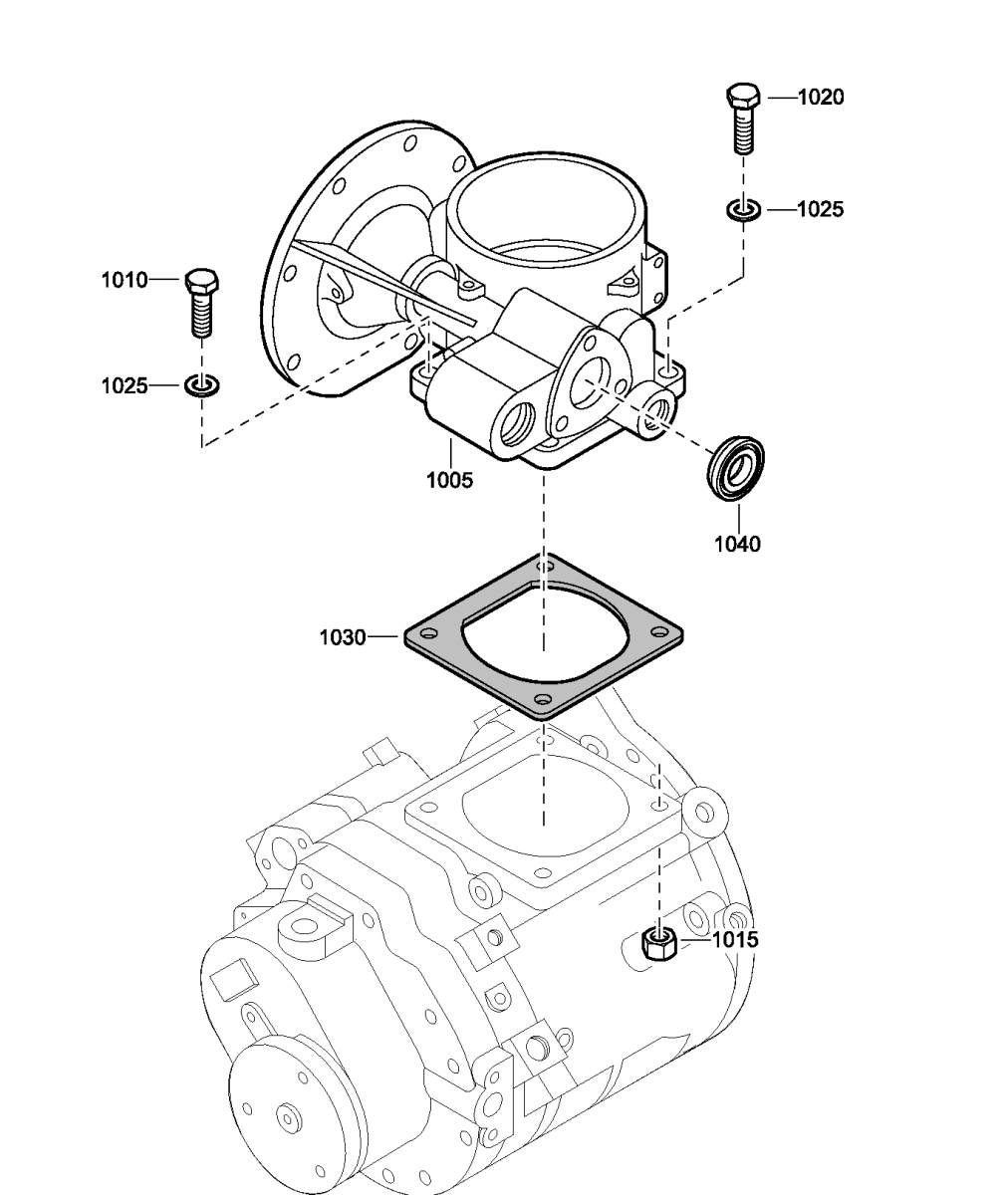 1020
1025
1010
1025
1005
1040
1030
1015