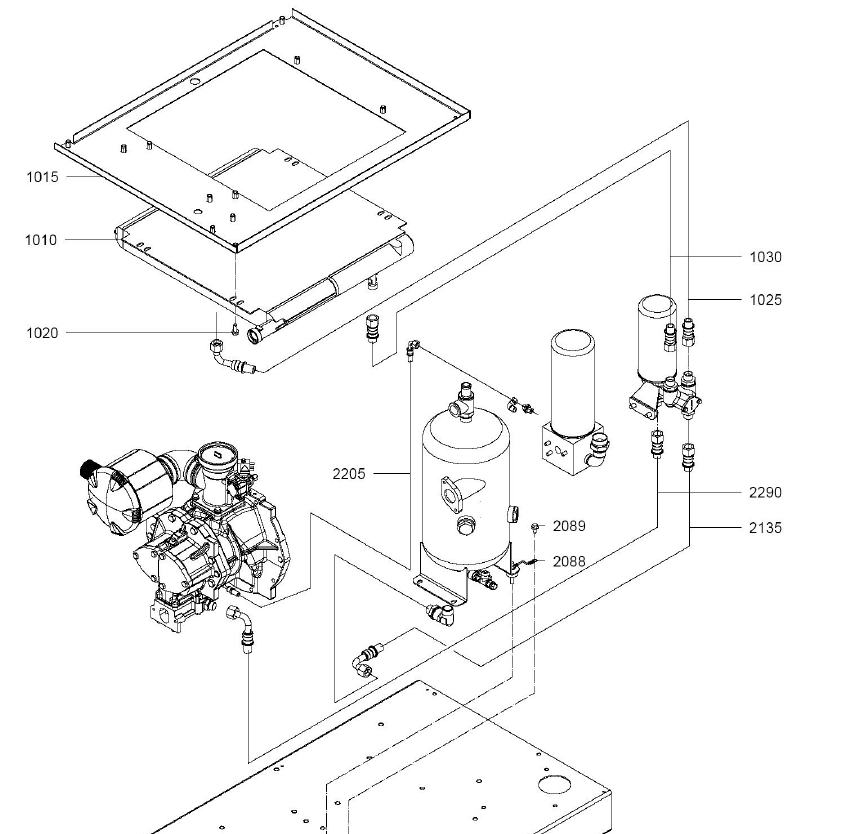 1015
1010
1020
1030
1025
2205
2290
2089
2135
2088