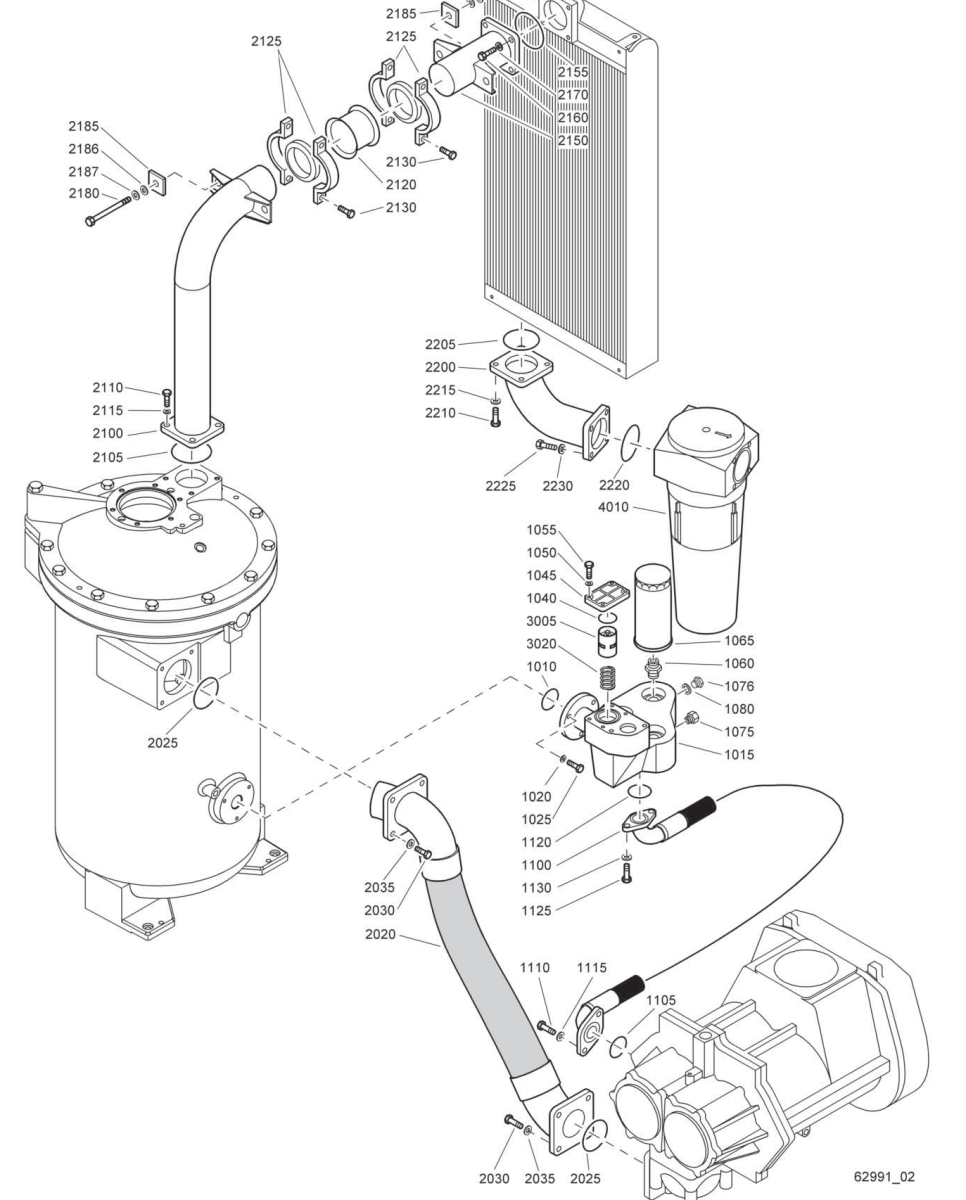 2185
2125
2125
2155
2170
2160
2150
2185
2186
2187
2180
2130
2120
2130
2205
2200
2215
2210
2110
2115
2100
2105
2225
2230
2220
4010
1055
1050
1045
1040
3005
3020
1010
1065
1060
1076
1080
1075
1015
2025
1020
1025
1120
1100
1130
1125
2035
2030
2020
1110
1115
1105
2030
2035
2025
62991_02