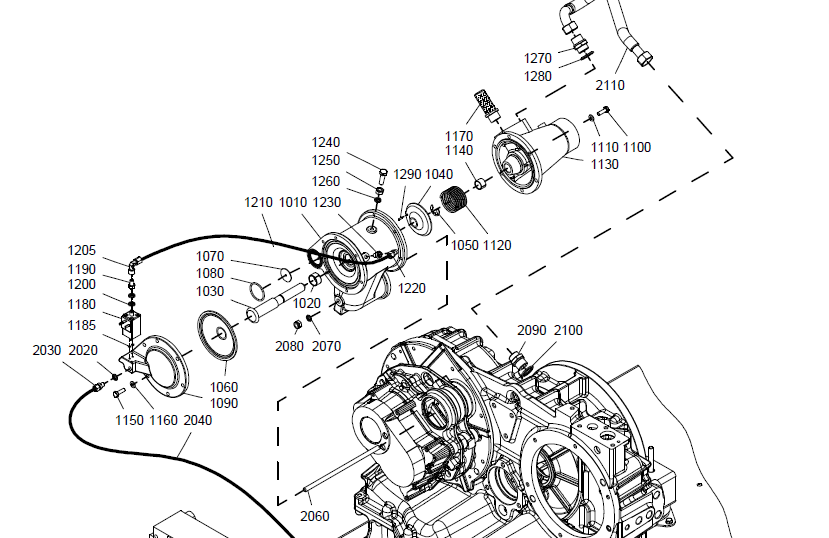 1270
1280
2110
1170
1140
1110 1100
1130
1240
1250
1260
1290 1040
1210 1010 1230
1050 1120
1205
1190
1200
1180
1185
1070
1080
1030
1220
1020
2080 2070
2090 2100
2030 2020
1060
1090
1150 1160 2040
2060