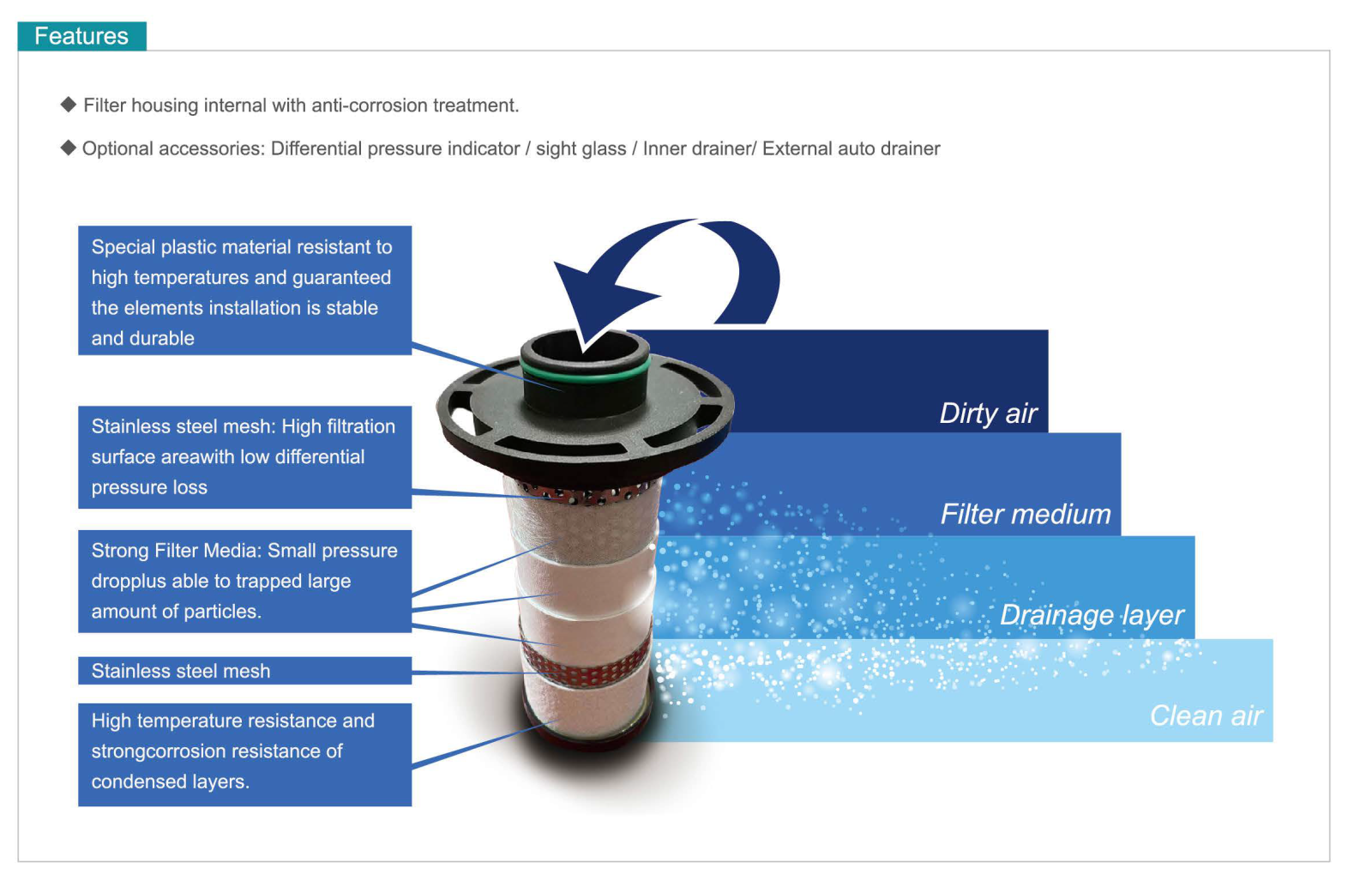 Features

◆ Filter housing internal with anti-corrosion treatment.

◆ Optional accessories: Differential pressure indicator / sight glass / Inner drainer/ External auto drainer

Special plastic material resistant to high temperatures and guaranteed the elements installation is stable and durable

Stainless steel mesh: High filtration surface areawith low differential pressure loss

Strong Filter Media: Small pressure dropplus able to trapped large amount of particles.

Stainless steel mesh

High temperature resistance and strongcorrosion resistance of condensed layers.

Dirty air

Filter medium

Drainage layer

Clean air