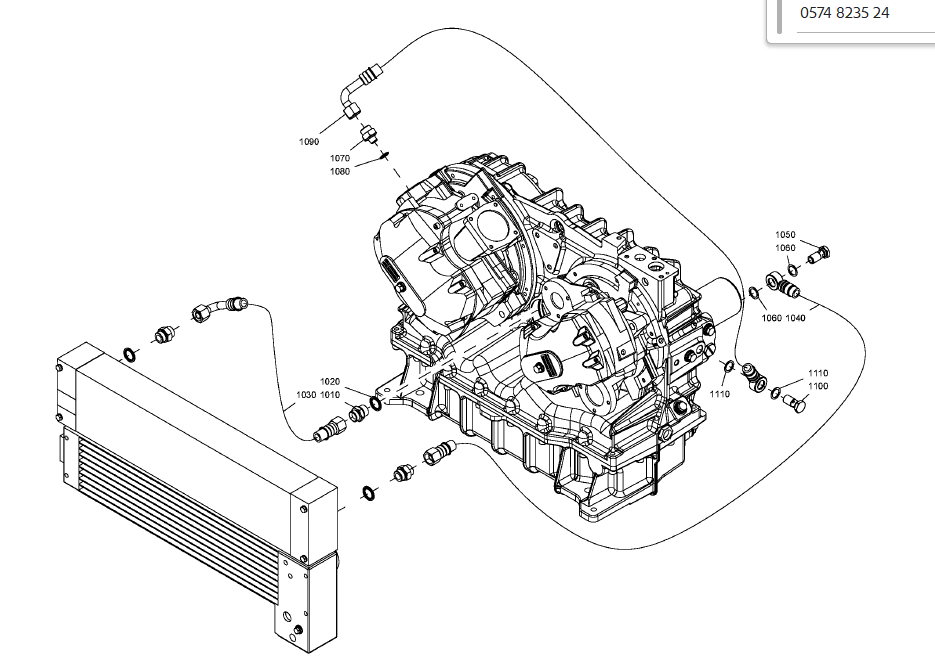 0574 8235 24

1090

1070
1080

1050
1060

1060 1040

1020
1030 1010

1110

1110
1100