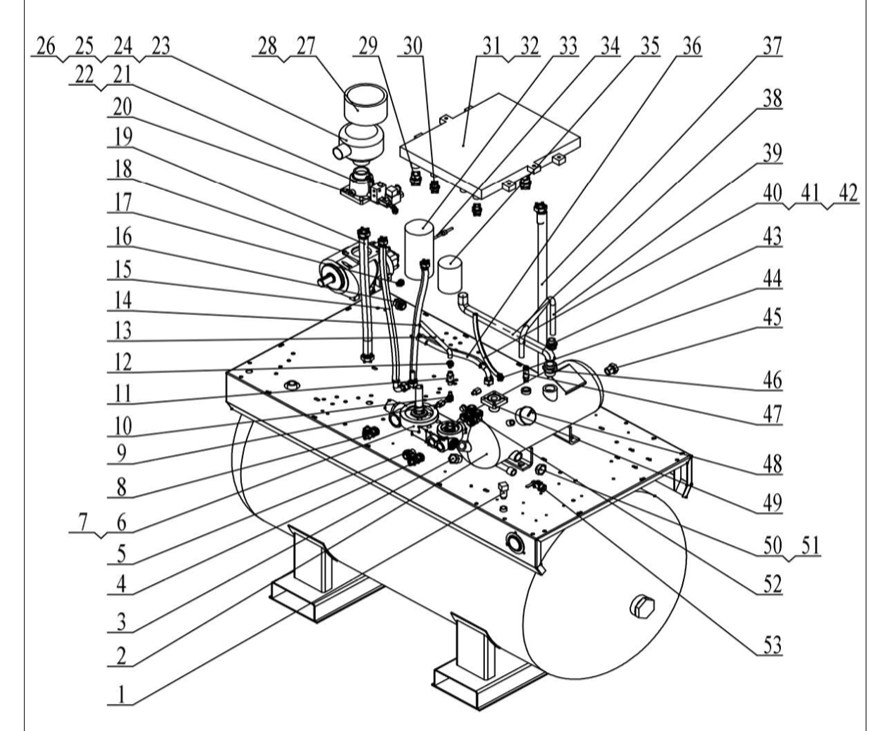 26 25 24 23
22 21
20
19
18
17
16
15
14
13
12
11
10
9
8
7 6
5
4
3
2
1
28 27
29
30
31 32
33
34
35
36
37
38
39
40 41 42
43
44
45
46
47
48
49
50 51
52
53