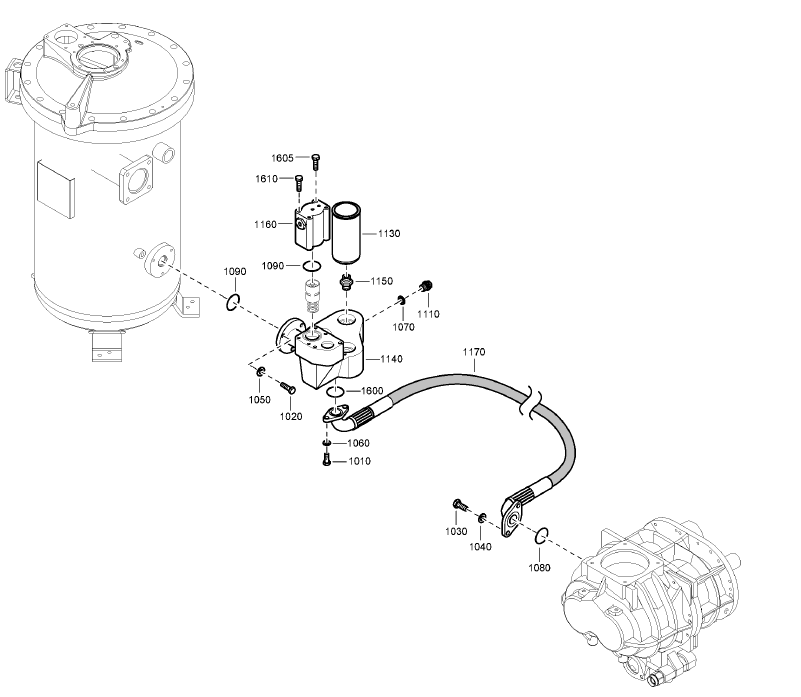 1605
1610
1160
1130
1090
1090
1150
1110
1070
1140
1170
1050
1020
1600
1060
1010
1030
1040
1080