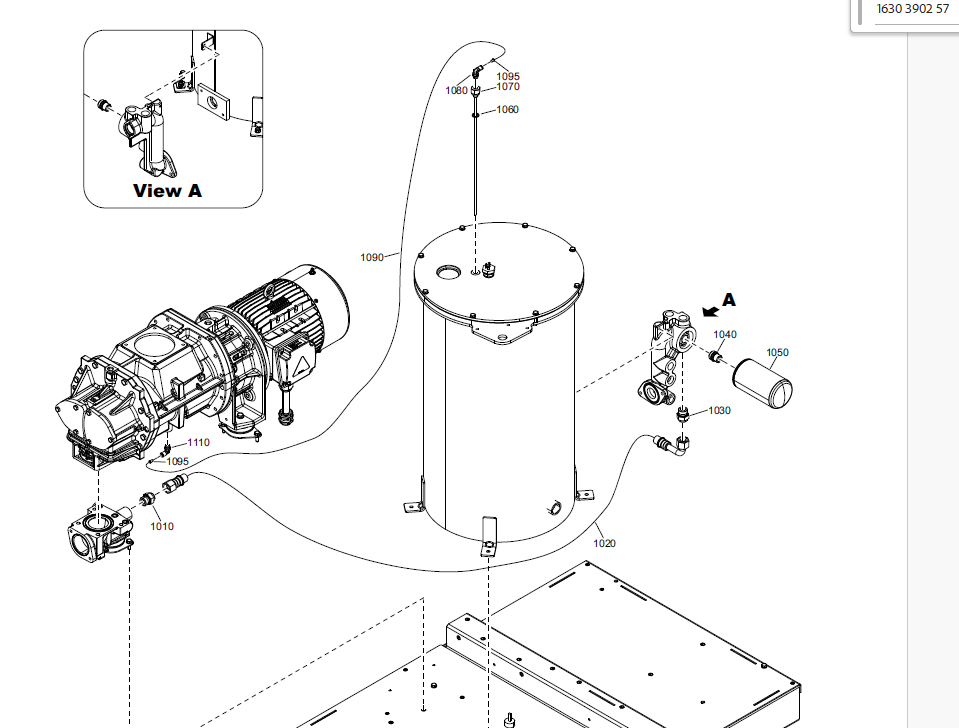 1630 3902 57

View A

1095
1080
1070
1060
1090
A
1040
1050
1030
1110
1095
1010
1020