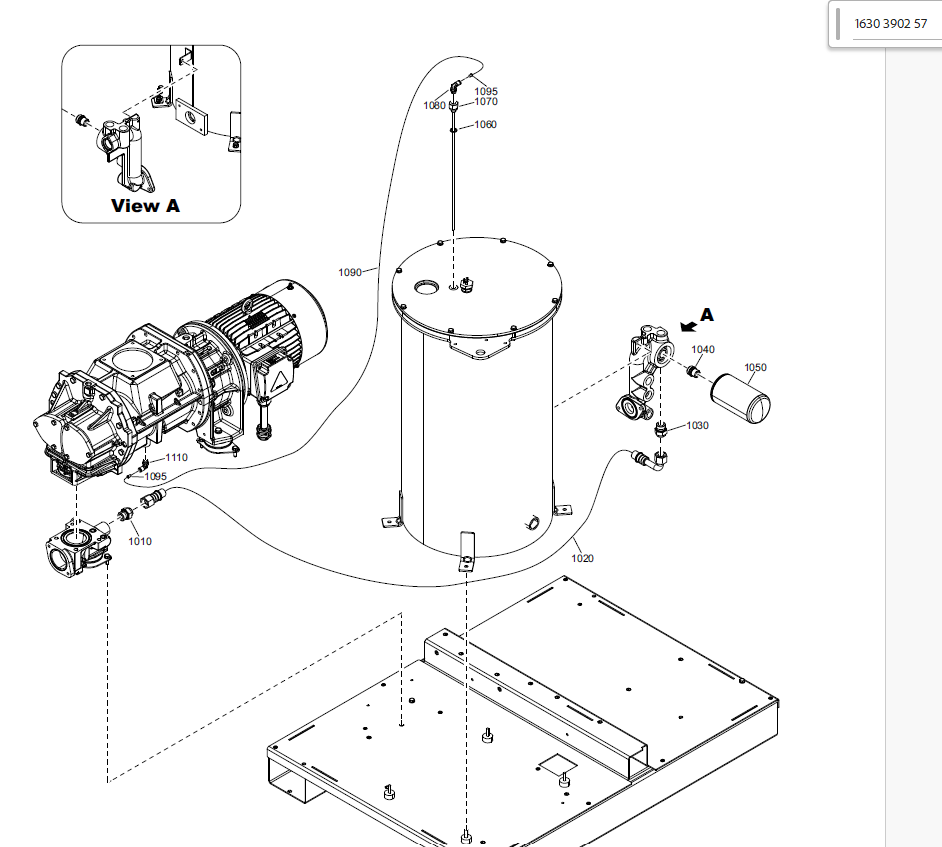 1630 3902 57

View A

1095
1080
1070
1060

1090

A

1040
1050

1030

1110
1095

1010

1020