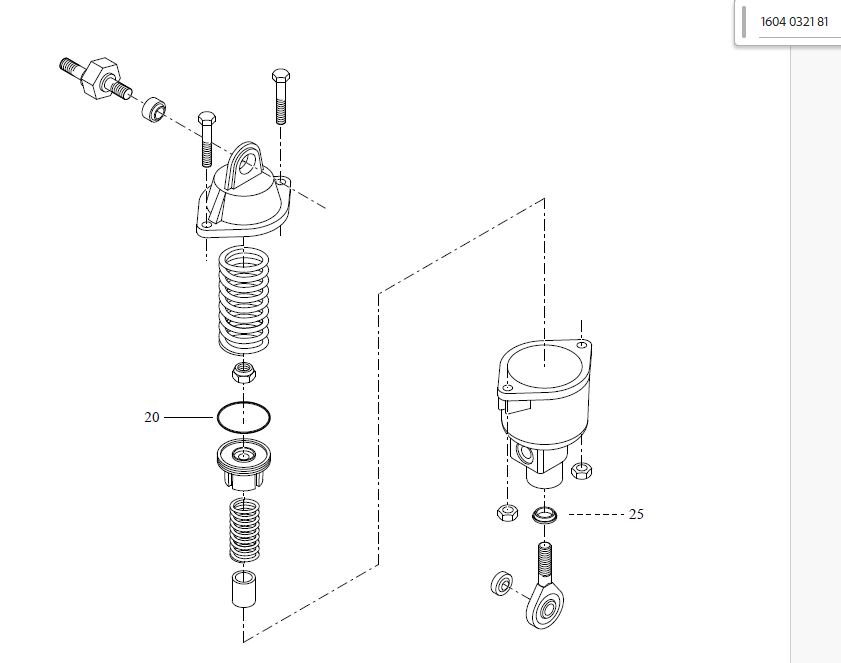 1604 0321 81

20

25